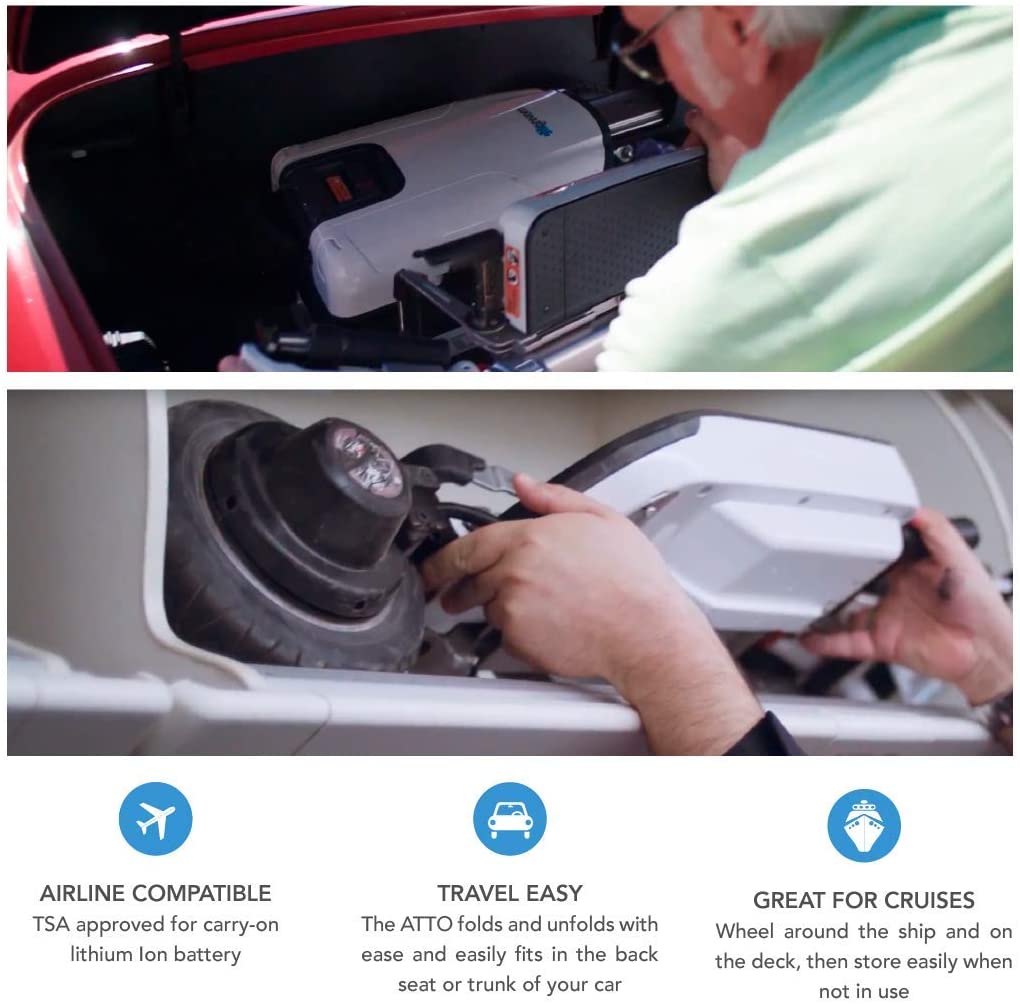 AIRLINE COMPATIBLE
TSA approved for carry-on lithium Ion battery

TRAVEL EASY
The ATTO folds and unfolds with ease and easily fits in the back seat or trunk of your car

GREAT FOR CRUISES
Wheel around the ship and on the deck, then store easily when not in use